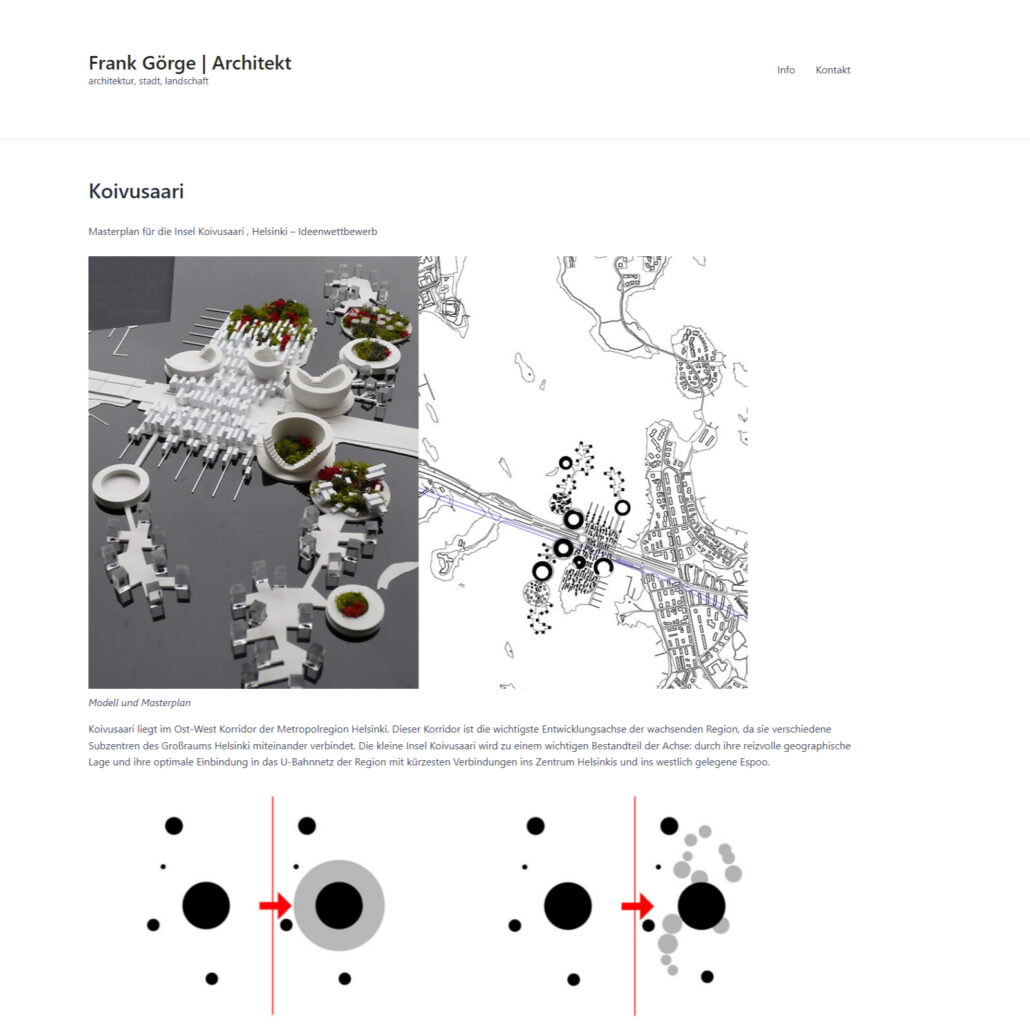 Frank Görge | Architekt
architektur, stadt, landschaft

Info Kontakt

Koivusaari

Masterplan für die Insel Koivusaari , Helsinki – Ideenwettbewerb

Modell und Masterplan

Koivusaari liegt im Ost-West Korridor der Metropolregion Helsinki. Dieser Korridor ist die wichtigste Entwicklungsachse der wachsenden Region, da sie verschiedene Subzentren des Großraums Helsinki miteinander verbindet. Die kleine Insel Koivusaari wird zu einem wichtigen Bestandteil der Achse: durch ihre reizvolle geographische Lage und ihre optimale Einbindung in das U-Bahnnetz der Region mit kürzesten Verbindungen ins Zentrum Helsinkis und ins westlich gelegene Espoo.