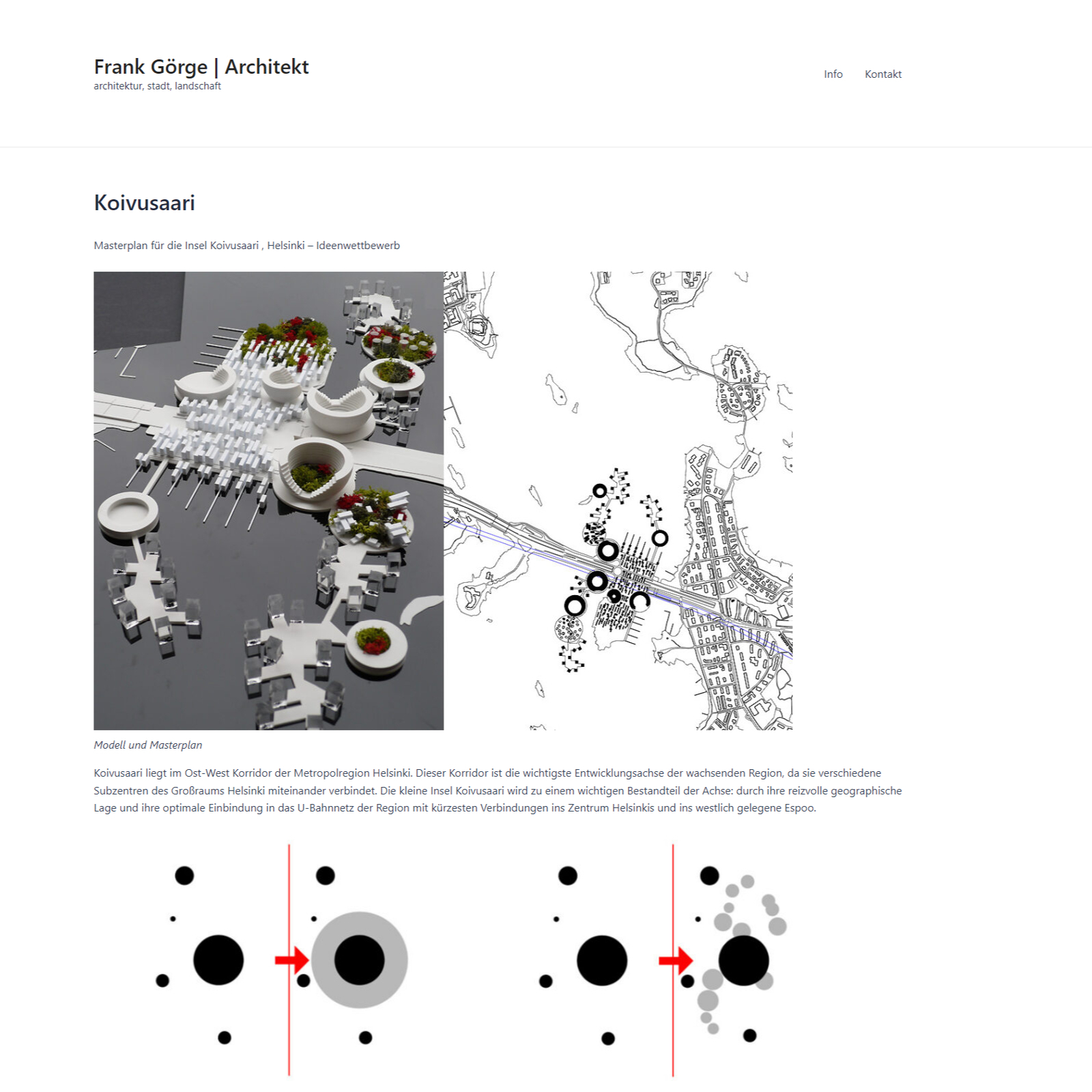 Frank Görge | Architekt
architektur, stadt, landschaft

Info Kontakt

Koivusaari

Masterplan für die Insel Koivusaari , Helsinki – Ideenwettbewerb

Modell und Masterplan

Koivusaari liegt im Ost-West Korridor der Metropolregion Helsinki. Dieser Korridor ist die wichtigste Entwicklungsachse der wachsenden Region, da sie verschiedene Subzentren des Großraums Helsinki miteinander verbindet. Die kleine Insel Koivusaari wird zu einem wichtigen Bestandteil der Achse: durch ihre reizvolle geographische Lage und ihre optimale Einbindung in das U-Bahnnetz der Region mit kürzesten Verbindungen ins Zentrum Helsinkis und ins westlich gelegene Espoo.